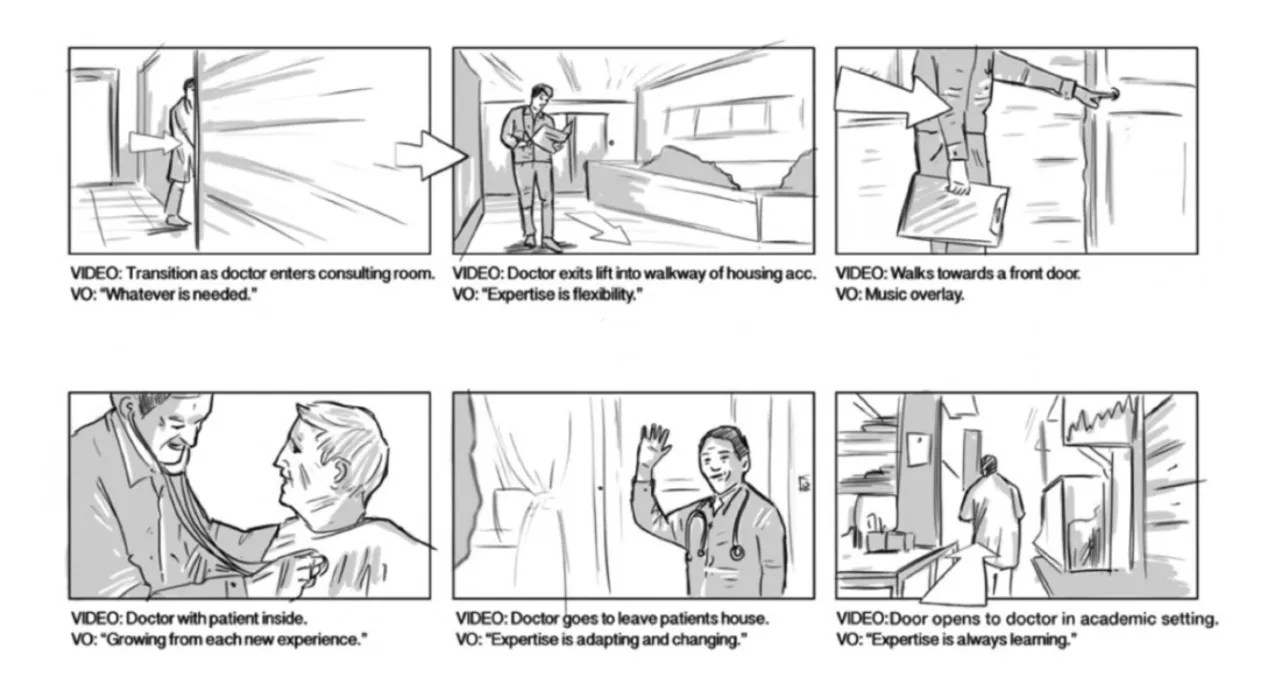 VIDEO: Transition as doctor enters consulting room.
VO: "Whatever is needed."

VIDEO: Doctor exits lift into walkway of housing acc.
VO: "Expertise is flexibility."

VIDEO: Walks towards a front door.
VO: Music overlay.

VIDEO: Doctor with patient inside.
VO: "Growing from each new experience."

VIDEO: Doctor goes to leave patients house.
VO: "Expertise is adapting and changing."

VIDEO:Door opens to doctor in academic setting.
VO: "Expertise is always learning."